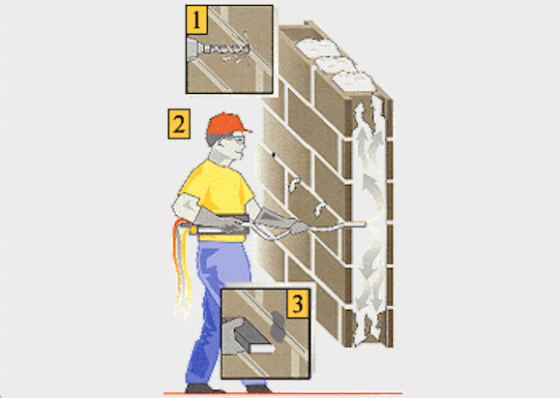 1
2
3